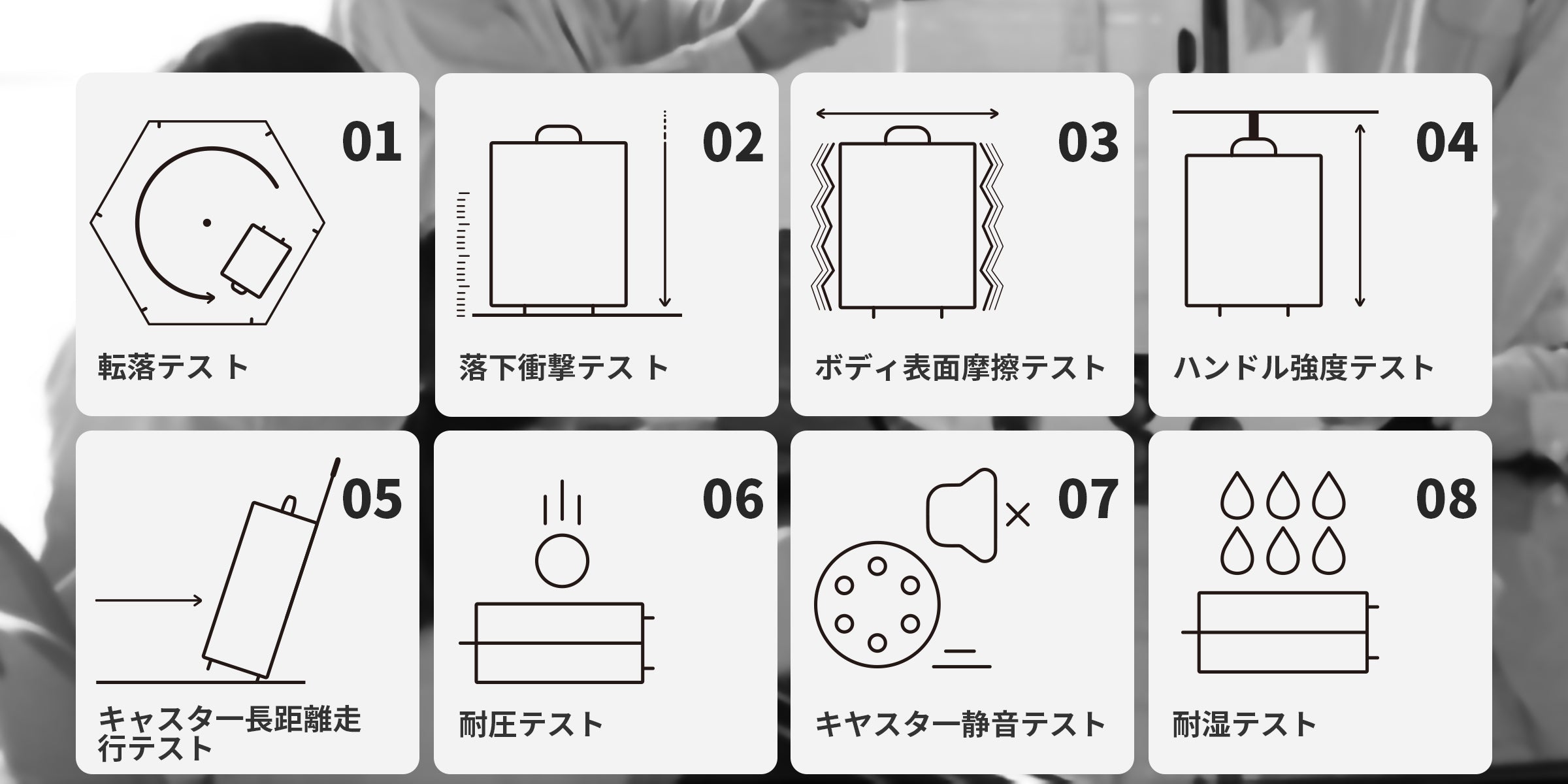 01
転落テスト

02
落下衝撃テスト

03
ボディ表面摩擦テスト

04
ハンドル強度テスト

05
キャスター長距離走行テスト

06
耐圧テスト

07
キャスター静音テスト

08
耐湿テスト